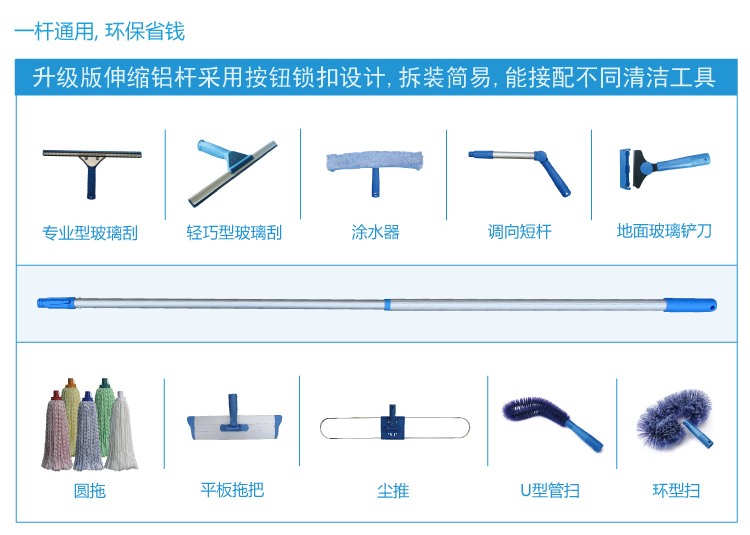 一杆通用, 环保省钱

升级版伸缩铝杆采用按钮锁扣设计, 拆装简易, 能接配不同清洁工具

专业型玻璃刮

轻巧型玻璃刮

涂水器

调向短杆

地面玻璃铲刀

圆拖

平板拖把

尘推

U型管扫

环型扫