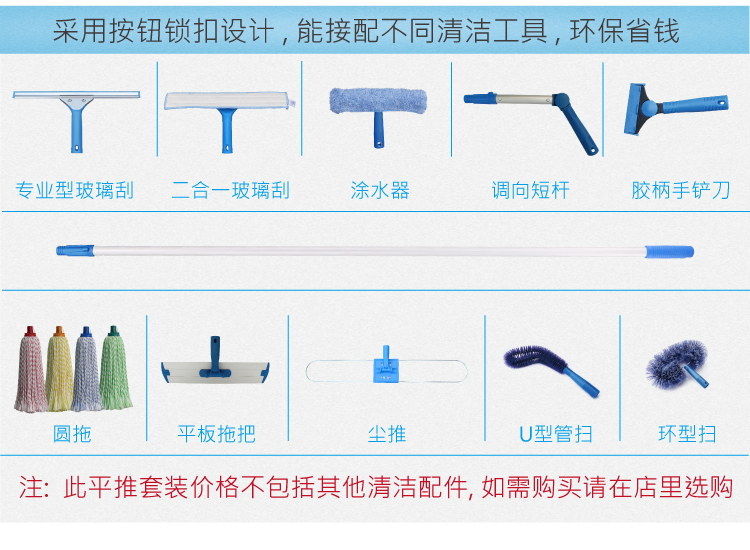 采用按钮锁扣设计，能接配不同清洁工具，环保省钱

专业型玻璃刮

二合一玻璃刮

涂水器

调向短杆

胶柄手铲刀

圆拖

平板拖把

尘推

U型管扫

环型扫

注：此平推套装价格不包括其他清洁配件，如需购买请在店里选购