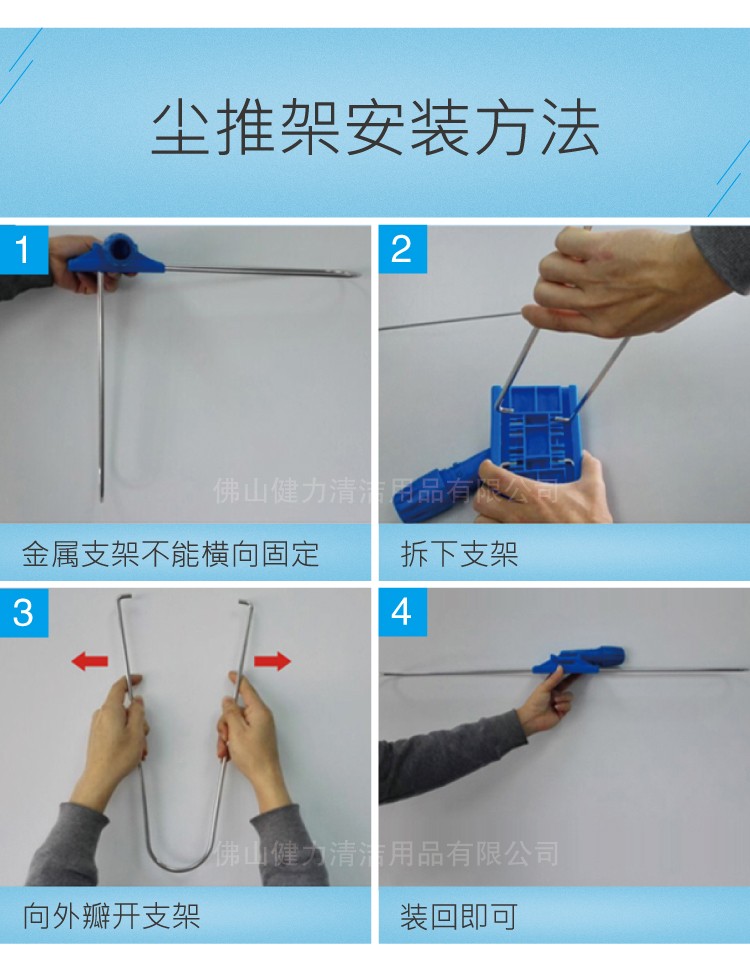 尘推架安装方法

1

佛山健力清洁用品有限公司

金属支架不能横向固定

2

拆下支架

3

佛山健力清洁用品有限公司

向外瓣开支架

4

装回即可