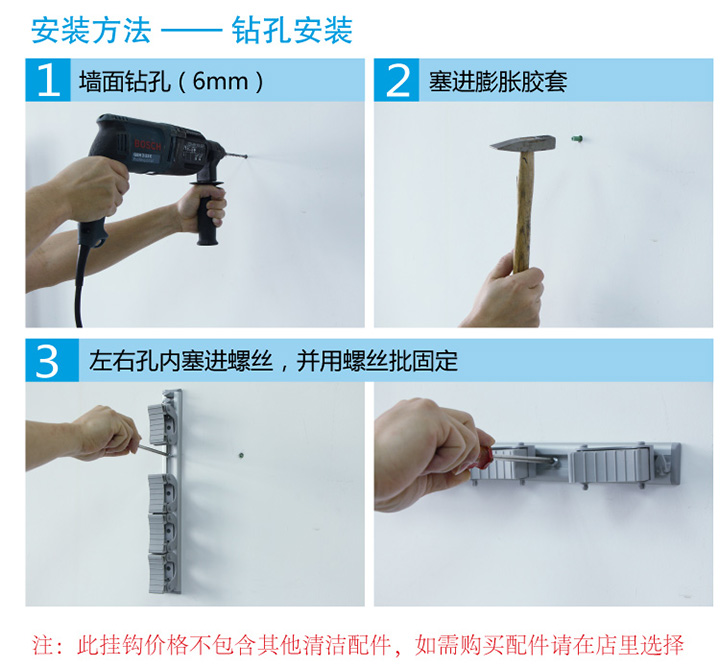 安装方法 —— 钻孔安装

1 墙面钻孔（6mm）

BOSCH

2 塞进膨胀胶套

3 左右孔内塞进螺丝，并用螺丝批固定

注：此挂钩价格不包含其他清洁配件，如需购买配件请在店里选择