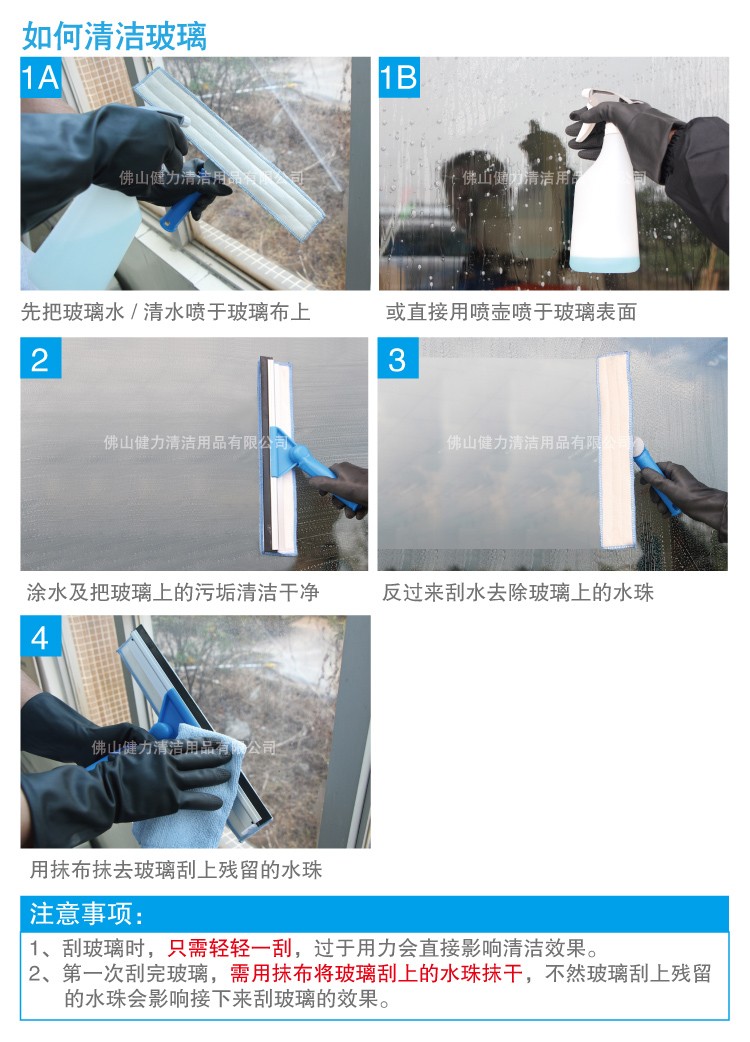 如何清洁玻璃

1A

佛山健力清洁用品有限公司

先把玻璃水 / 清水喷于玻璃布上

1B

佛山健力清洁用品有限公司

或直接用喷壶喷于玻璃表面

2

佛山健力清洁用品有限公司

涂水及把玻璃上的污垢清洁干净

3

佛山健力清洁用品有限公司

反过来刮水去除玻璃上的水珠

4

佛山健力清洁用品有限公司

用抹布抹去玻璃刮上残留的水珠

注意事项：

1、刮玻璃时，只需轻轻一刮，过于用力会直接影响清洁效果。
2、第一次刮完玻璃，需用抹布将玻璃刮上的水珠抹干，不然玻璃刮上残留的水珠会影响接下来刮玻璃的效果。