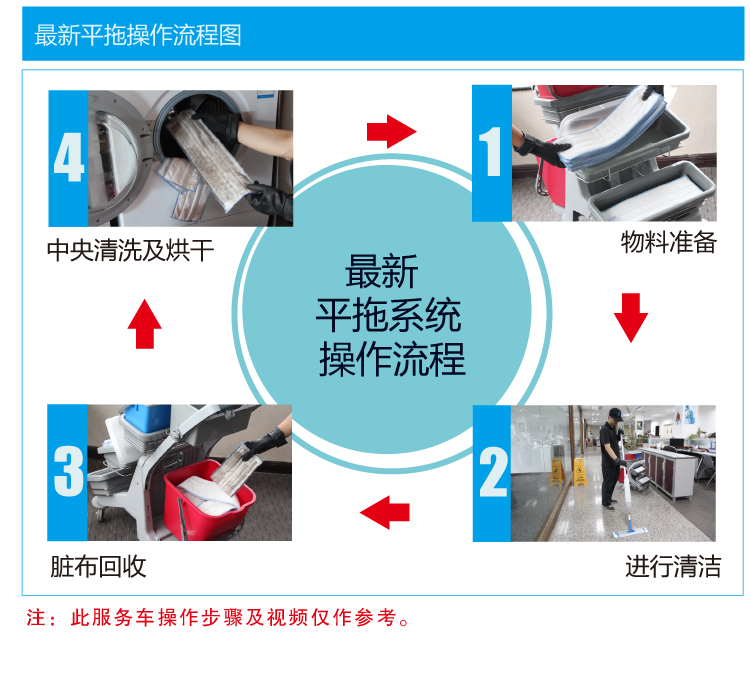 最新平拖操作流程图

最新
平拖系统
操作流程

1

物料准备

2

进行清洁

3

脏布回收

4

中央清洗及烘干

注：此服务车操作步骤及视频仅作参考。