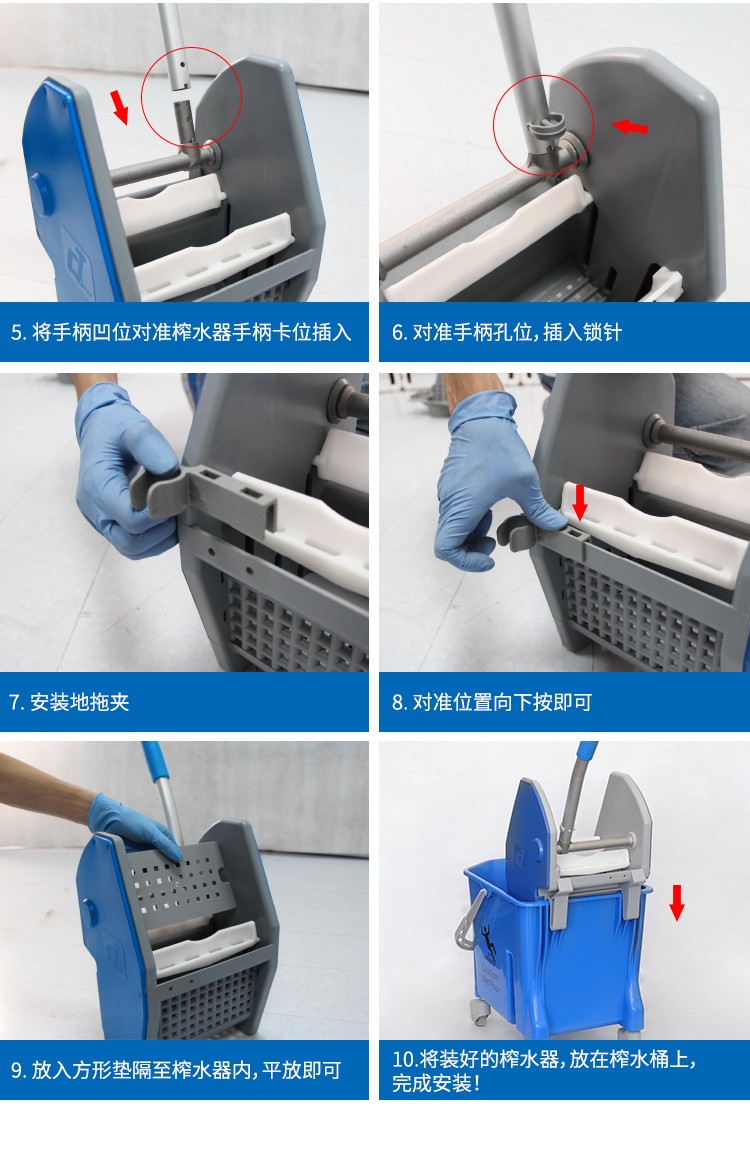 5. 将手柄凹位对准榨水器手柄卡位插入

6. 对准手柄孔位，插入锁针

7. 安装地拖夹

8. 对准位置向下按即可

9. 放入方形垫隔至榨水器内，平放即可

10.将装好的榨水器，放在榨水桶上，完成安装！