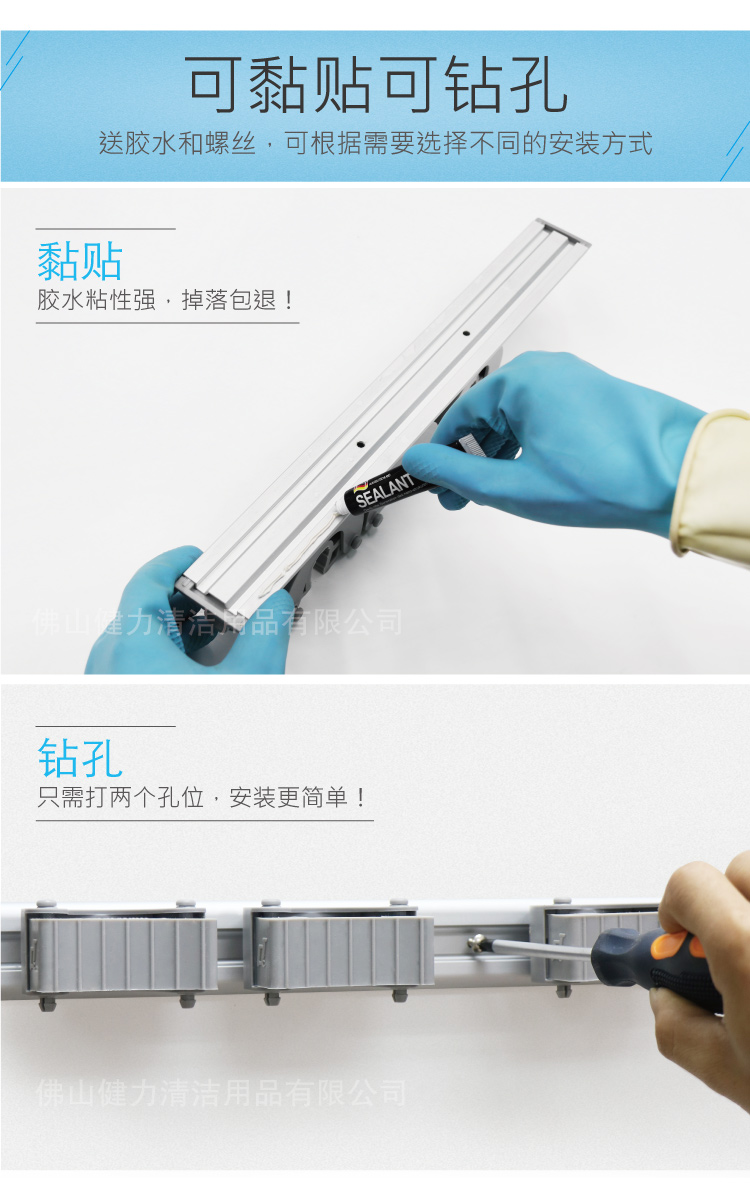 可黏贴可钻孔
送胶水和螺丝，可根据需要选择不同的安装方式

黏贴
胶水粘性强，掉落包退！

SEALANT

佛山健力清洁用品有限公司

钻孔
只需打两个孔位，安装更简单！

佛山健力清洁用品有限公司