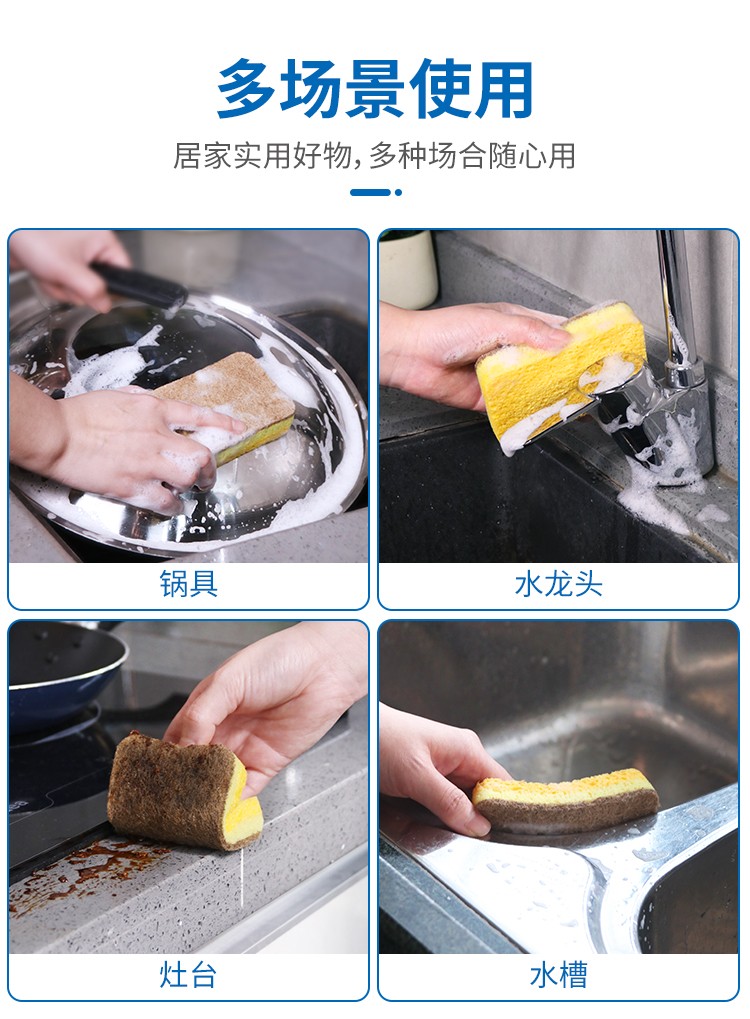 多场景使用

居家实用好物，多种场合随心用

锅具

水龙头

灶台

水槽