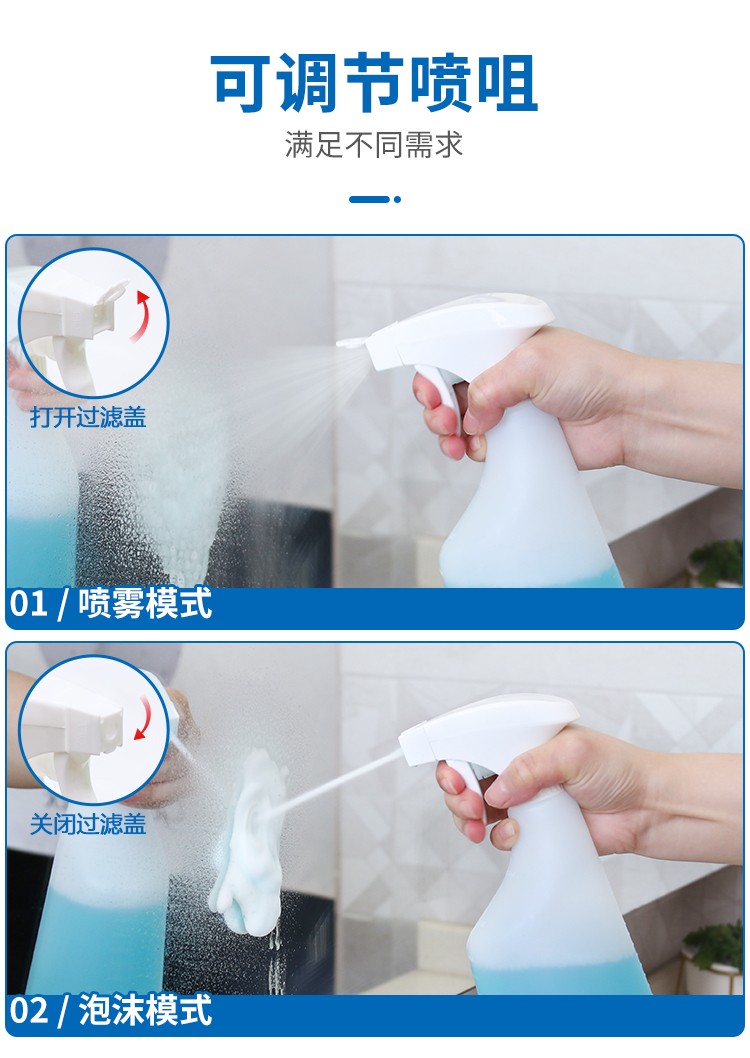 可调节喷咀

满足不同需求

打开过滤盖

01 / 喷雾模式

关闭过滤盖

02 / 泡沫模式